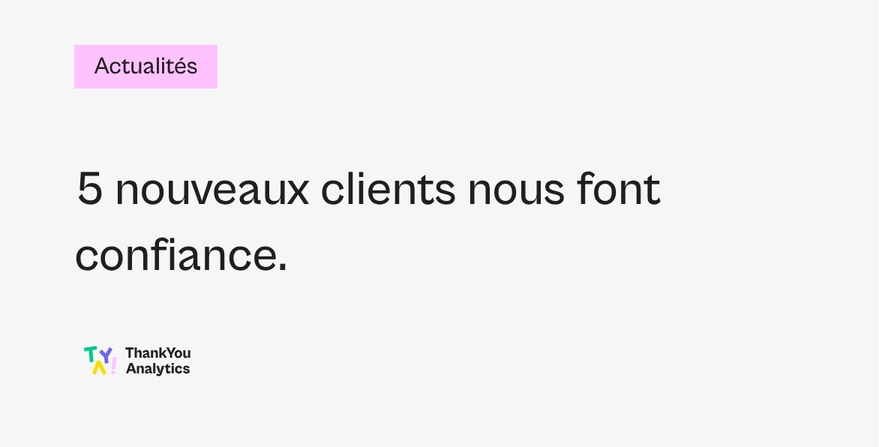 Actualités

5 nouveaux clients nous font confiance.

TYA!
ThankYou
Analytics